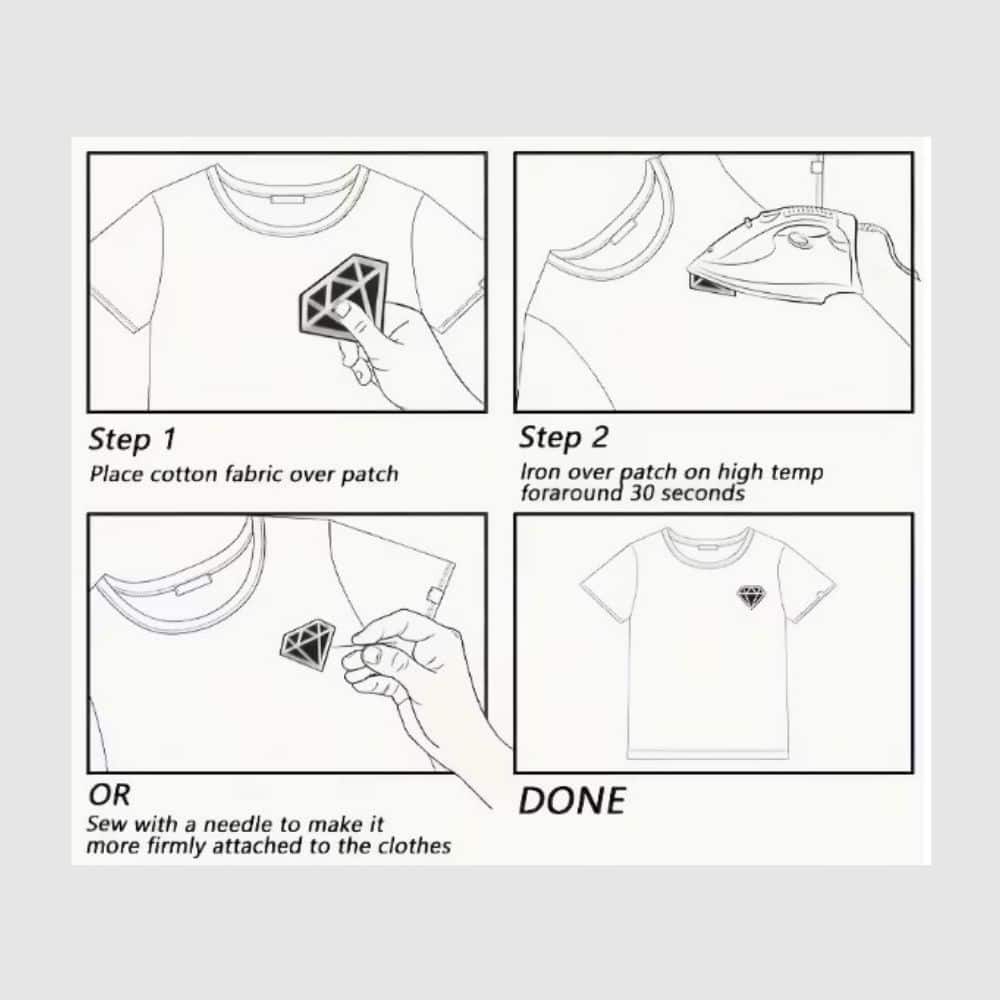 Step 1
Place cotton fabric over patch

Step 2
Iron over patch on high temp foraround 30 seconds

OR
Sew with a needle to make it more firmly attached to the clothes

DONE